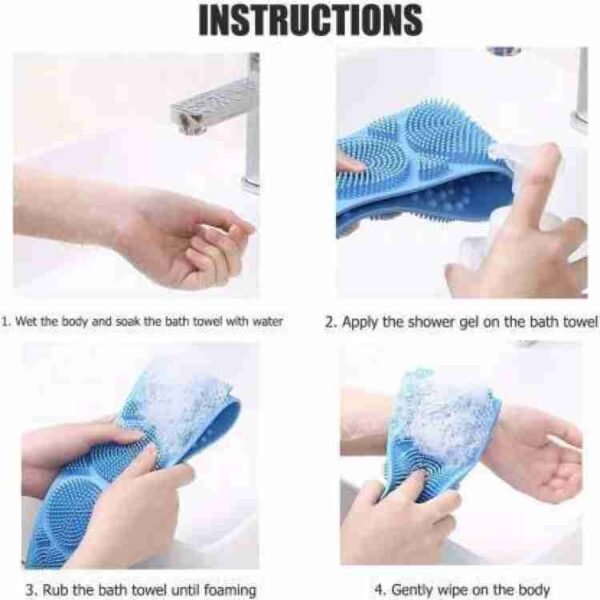 INSTRUCTIONS

1. Wet the body and soak the bath towel with water

2. Apply the shower gel on the bath towel

3. Rub the bath towel until foaming

4. Gently wipe on the body