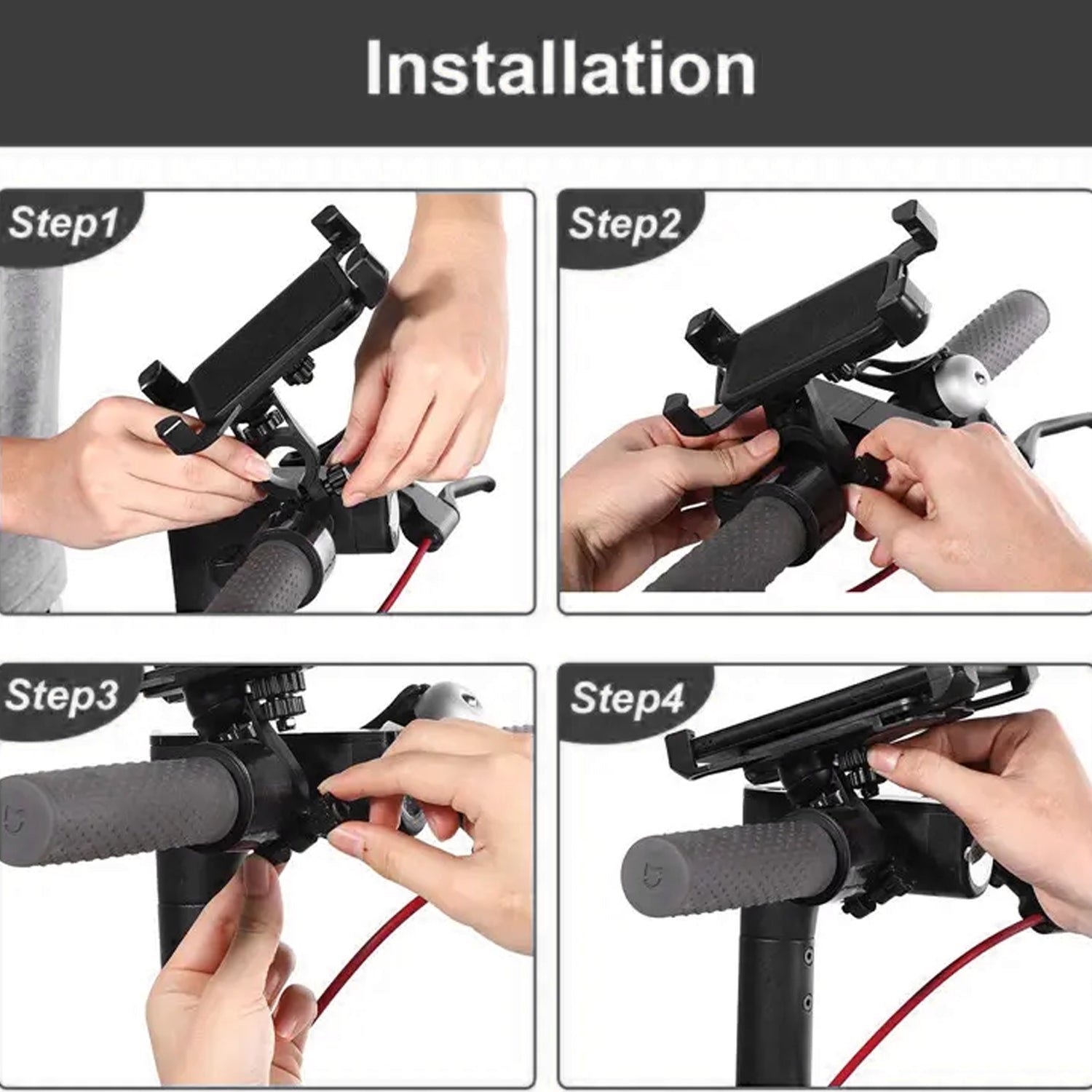 Installation

Step1

Step2

Step3

Step4