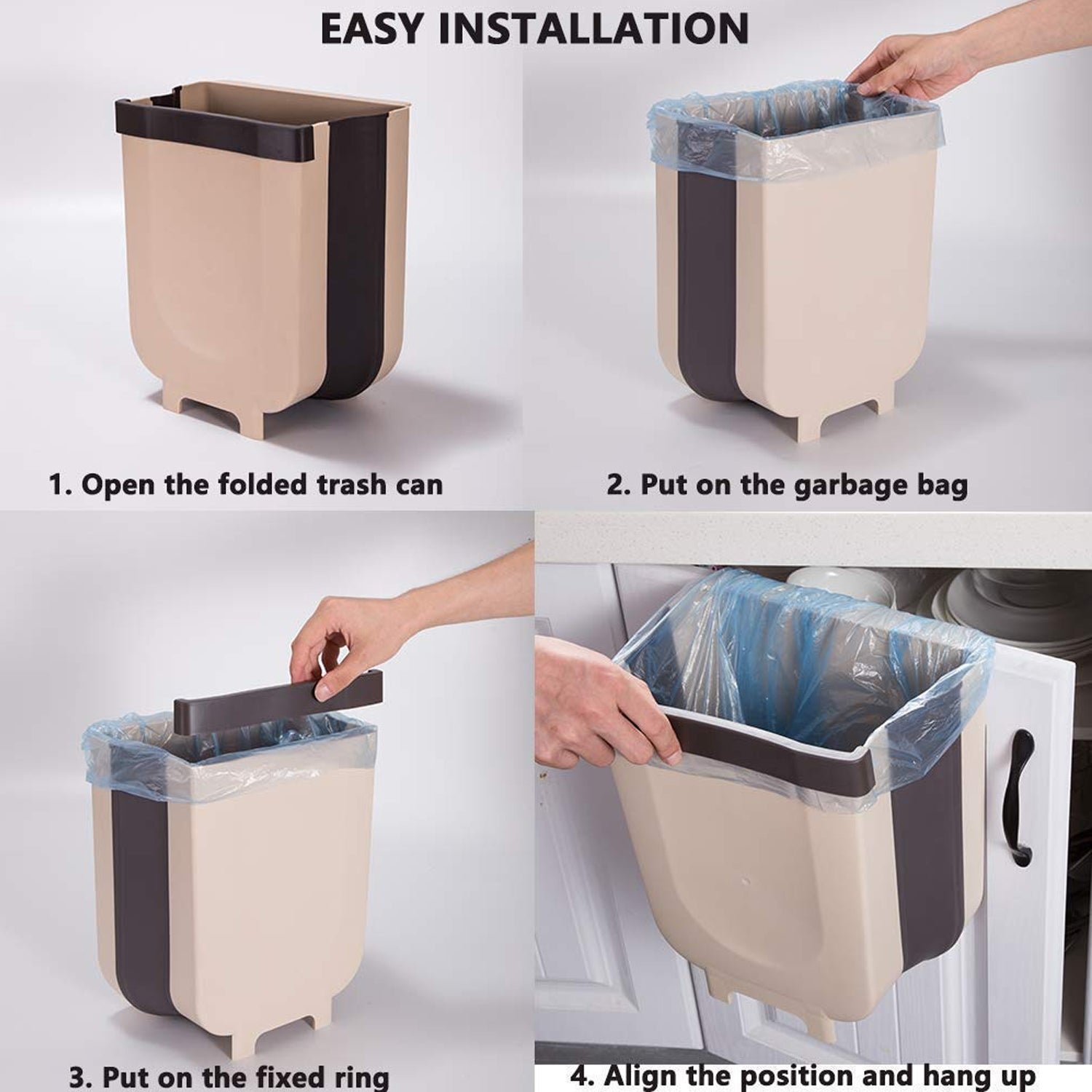 EASY INSTALLATION

1. Open the folded trash can

2. Put on the garbage bag

3. Put on the fixed ring

4. Align the position and hang up